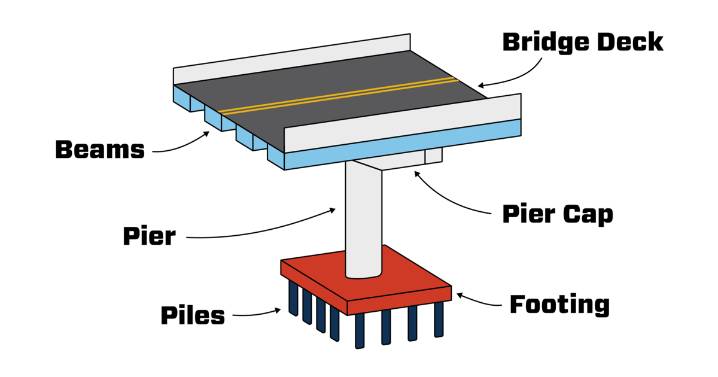 Bridge Deck

Beams

Pier Cap

Pier

Piles

Footing